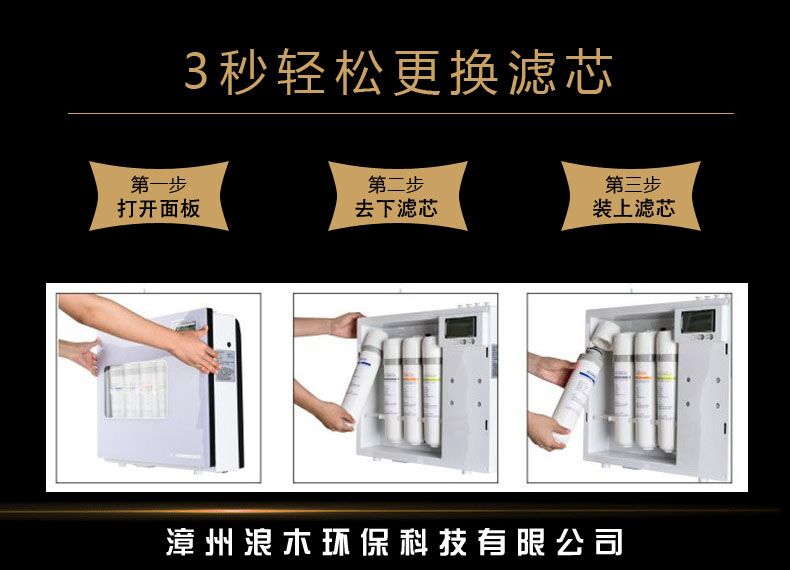 3秒轻松更换滤芯

第一步
打开面板

第二步
去下滤芯

第三步
装上滤芯

漳州浪木环保科技有限公司